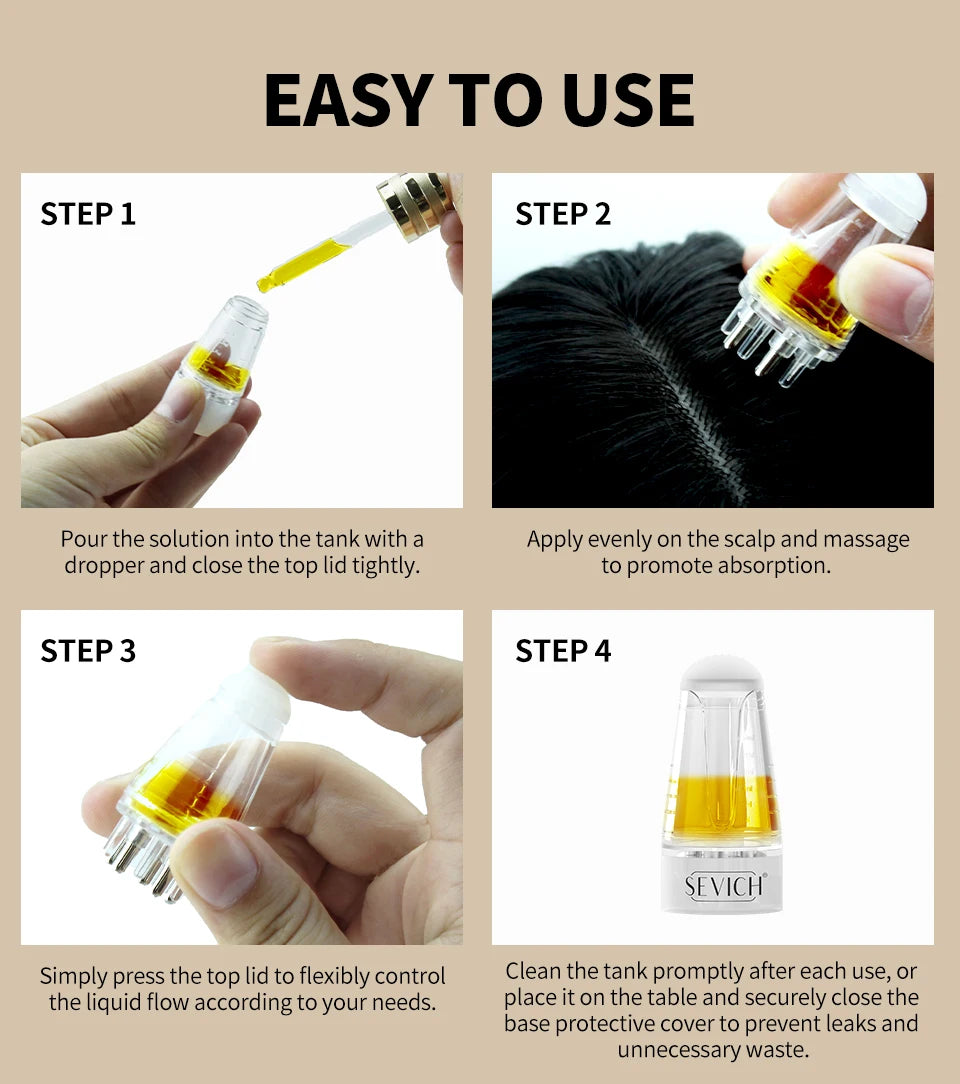 EASY TO USE

STEP 1

Pour the solution into the tank with a dropper and close the top lid tightly.

STEP 2

Apply evenly on the scalp and massage to promote absorption.

STEP 3

Simply press the top lid to flexibly control the liquid flow according to your needs.

STEP 4

SEVICH

Clean the tank promptly after each use, or place it on the table and securely close the base protective cover to prevent leaks and unnecessary waste.