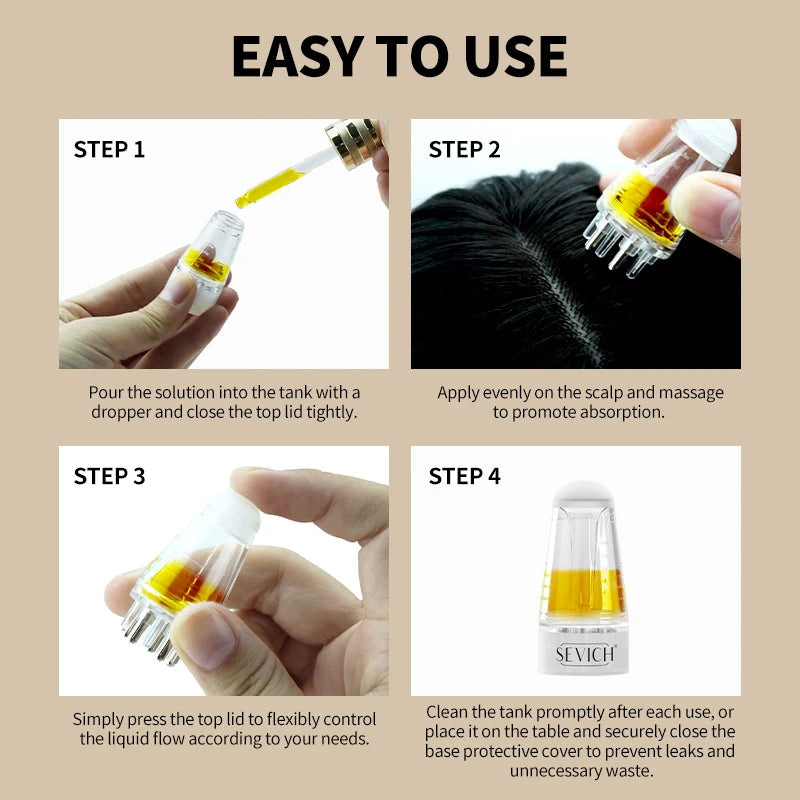 EASY TO USE

STEP 1

Pour the solution into the tank with a dropper and close the top lid tightly.

STEP 2

Apply evenly on the scalp and massage to promote absorption.

STEP 3

Simply press the top lid to flexibly control the liquid flow according to your needs.

STEP 4

SEVICH

Clean the tank promptly after each use, or place it on the table and securely close the base protective cover to prevent leaks and unnecessary waste.